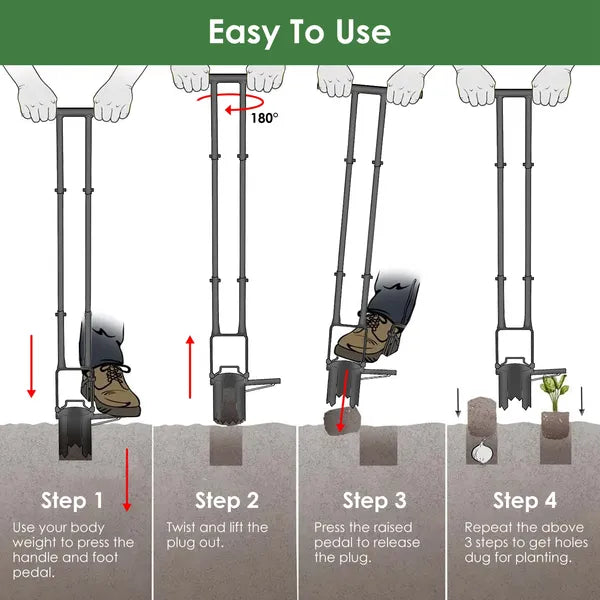 Easy To Use

180°

Step 1
Use your body weight to press the handle and foot pedal.

Step 2
Twist and lift the plug out.

Step 3
Press the raised pedal to release the plug.

Step 4
Repeat the above 3 steps to get holes dug for planting.